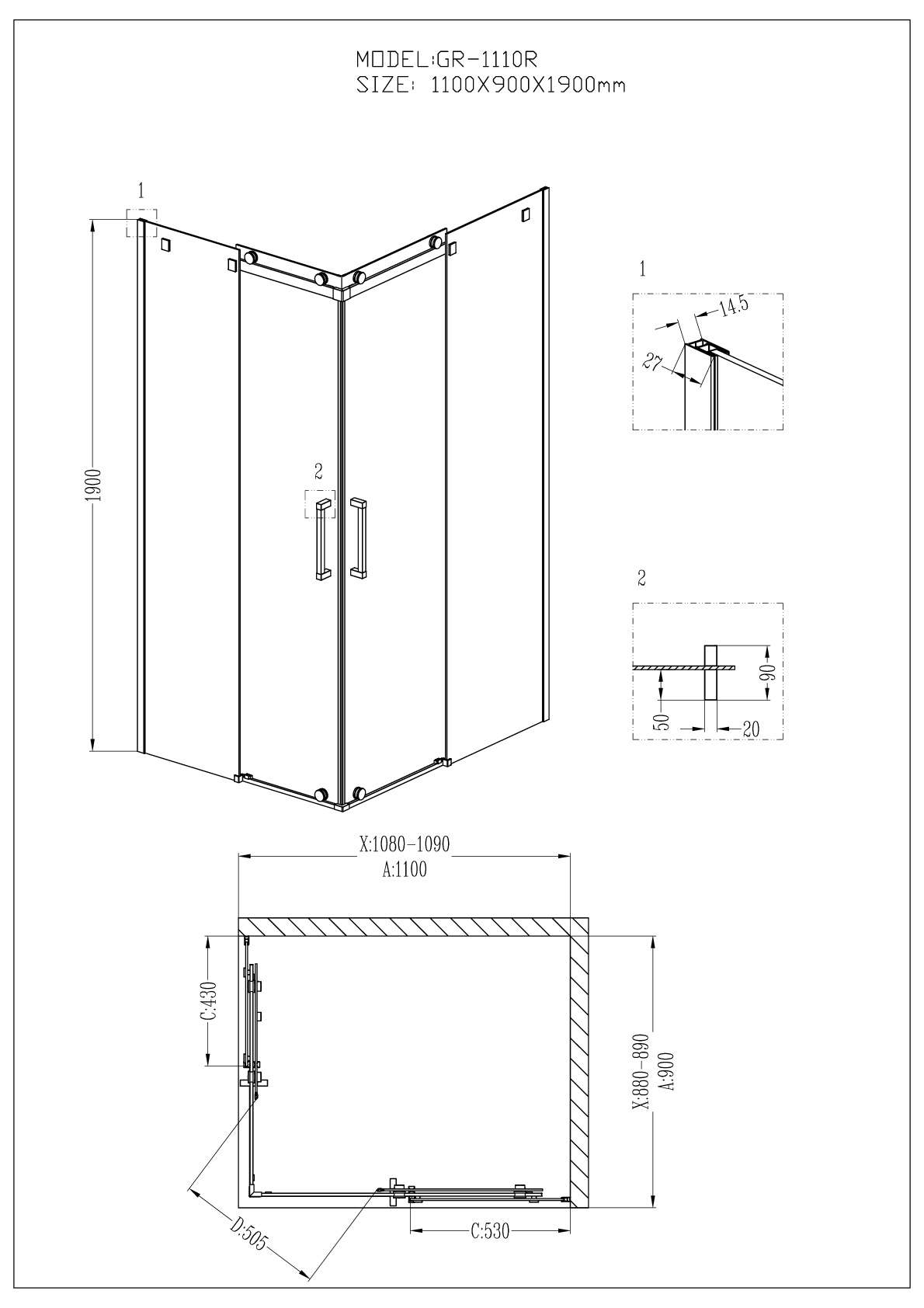 MODEL:GR-1110R
SIZE: 1100X900X1900mm

1

1900

2

1

14.5

27

2

90

50

20

X:1080-1090
A:1100

C:430

X:880-890
A:900

D:505

C:530