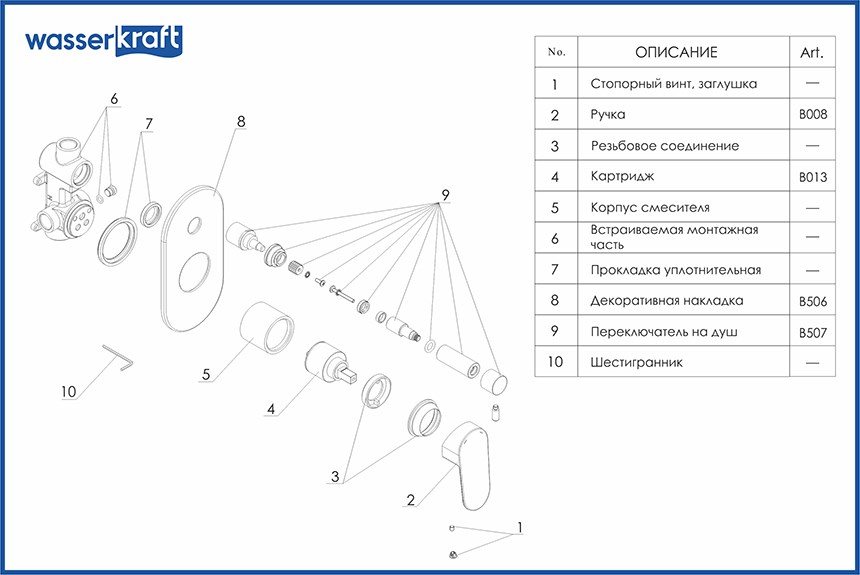 wasserkraft

6
7
8
9
10
5
4
3
2
1

| No. | ОПИСАНИЕ | Art. |
|---|---|---|
| 1 | Стопорный винт, заглушка | — |
| 2 | Ручка | B008 |
| 3 | Резьбовое соединение | — |
| 4 | Картридж | B013 |
| 5 | Корпус смесителя | — |
| 6 | Встраиваемая монтажная часть | — |
| 7 | Прокладка уплотнительная | — |
| 8 | Декоративная накладка | B506 |
| 9 | Переключатель на душ | B507 |
| 10 | Шестигранник | — |