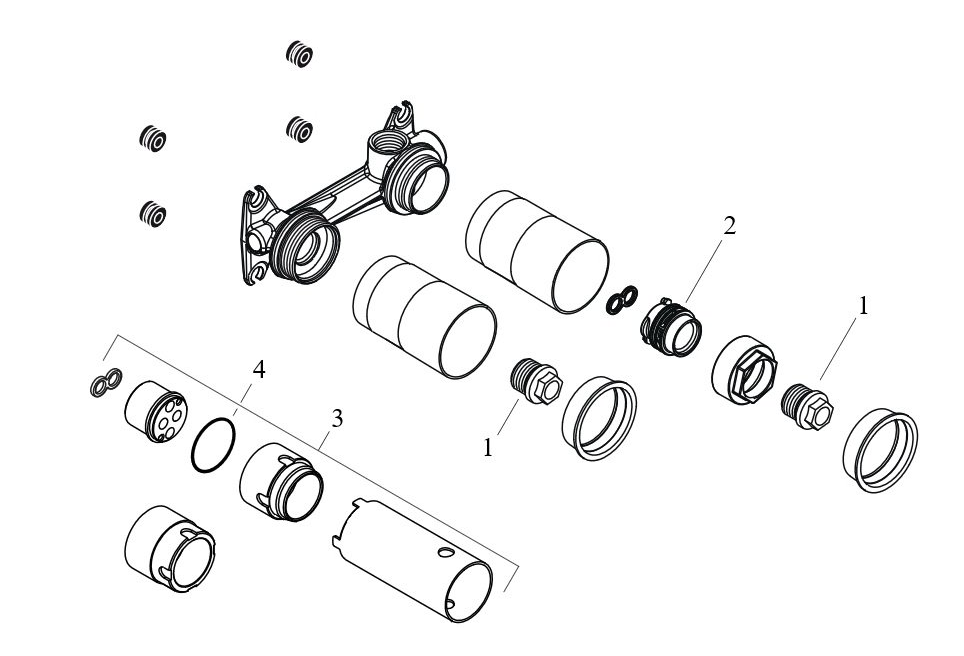 2
1
4
3
1