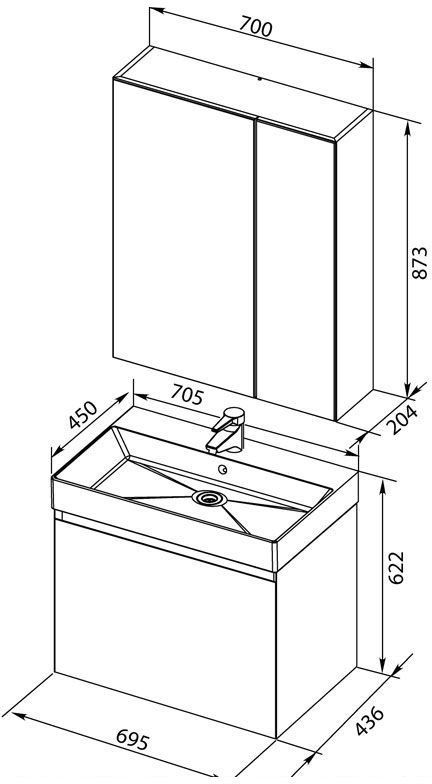 700
873
204
705
450
622
436
695