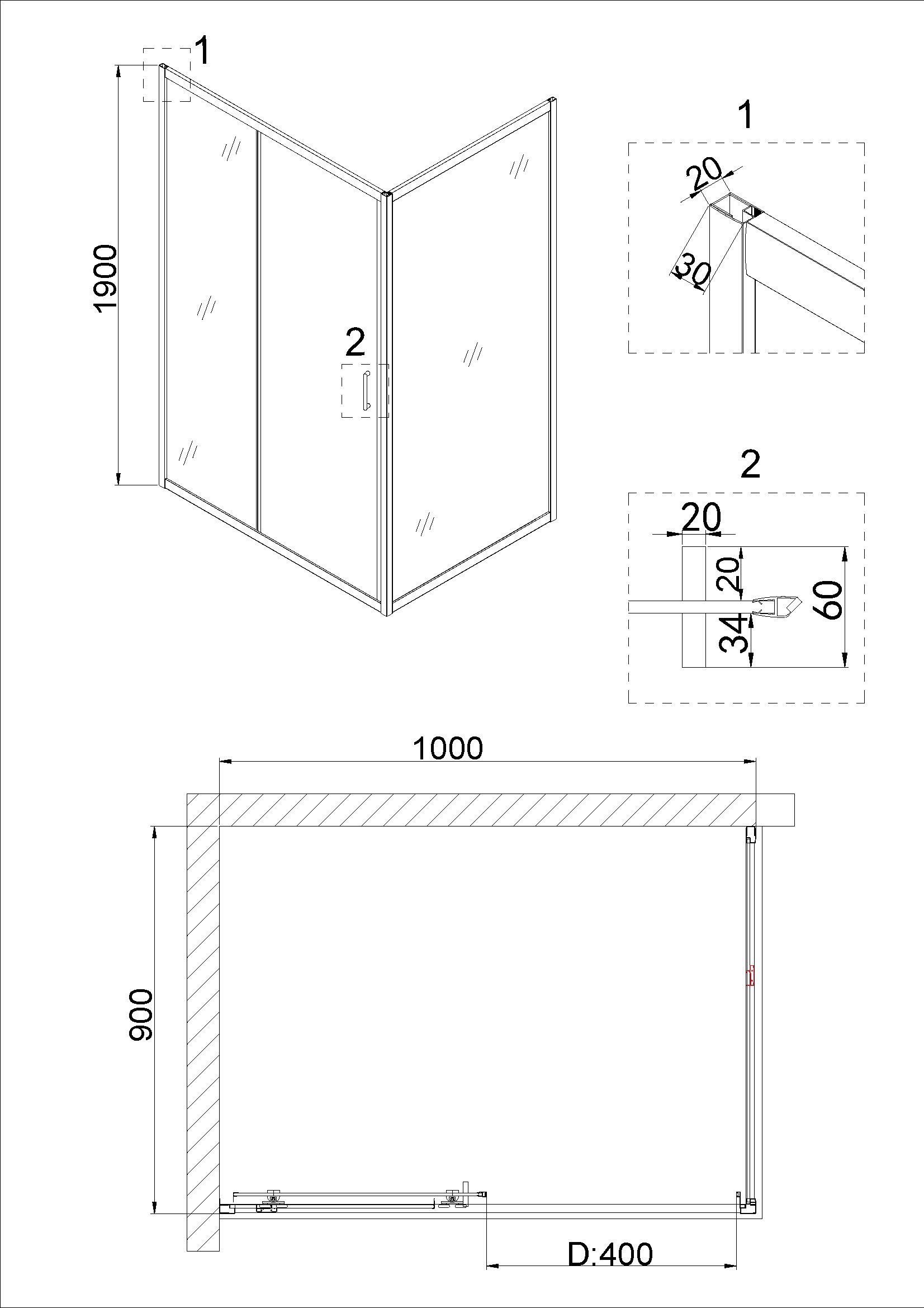 1

1900

2

1

20

30

2

20

20

60

34

1000

900

D:400