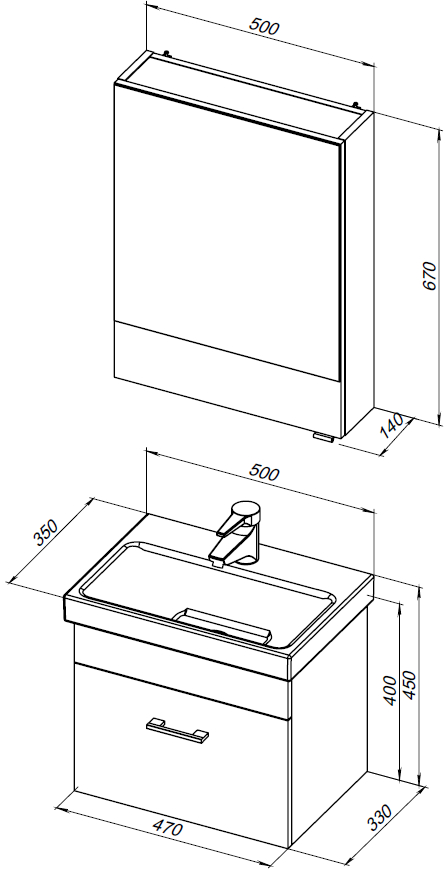 500
670
140
500
350
400
450
470
330