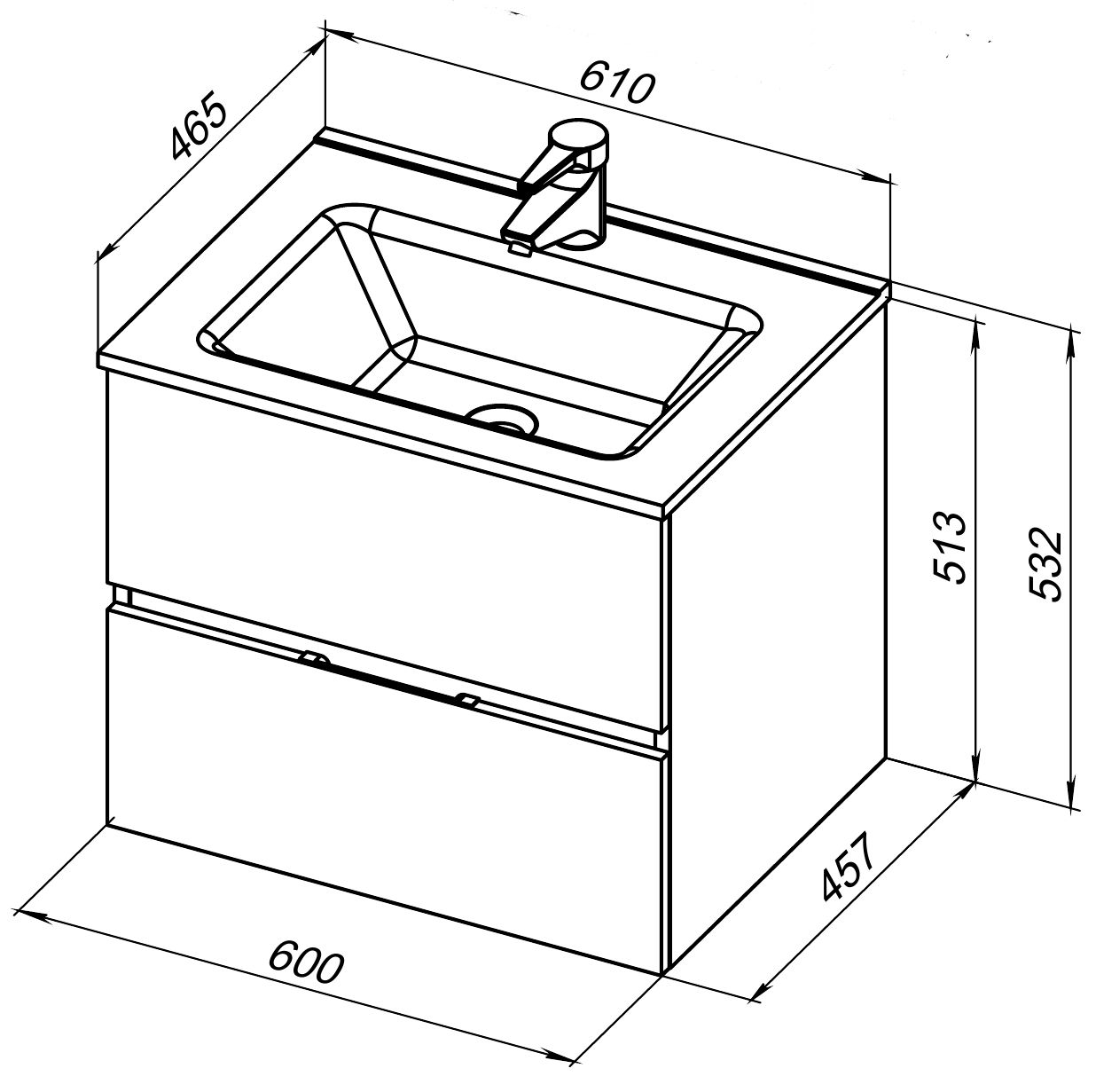 465
610
513
532
457
600