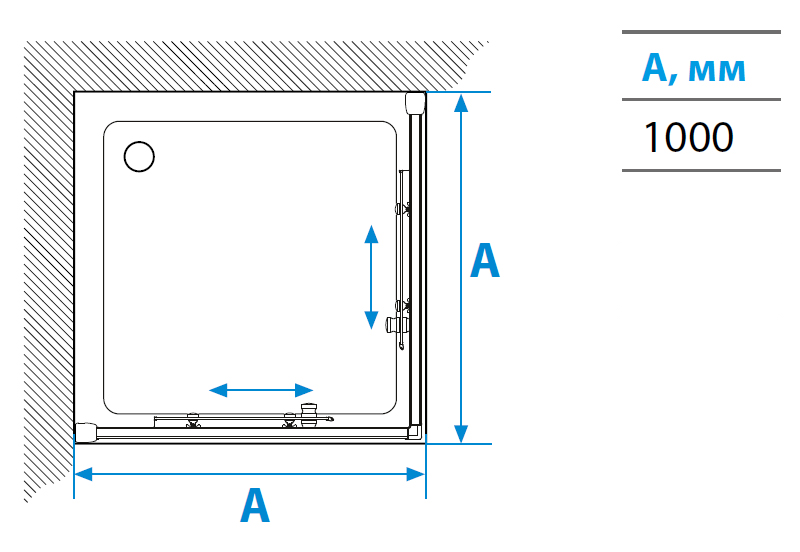 A

A

| A, мм |
|---|
| 1000 |