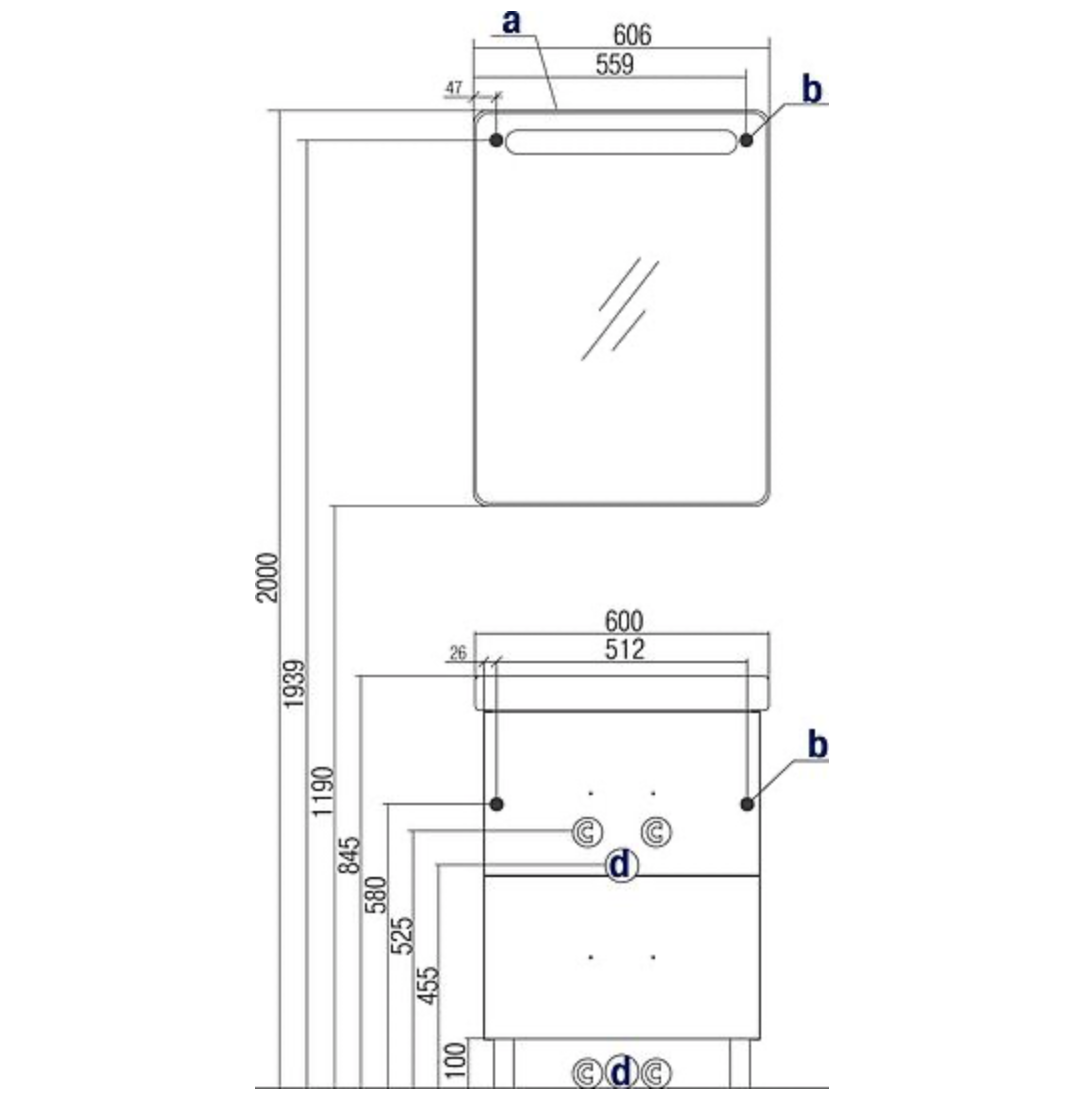 a
606
559
47
b
2000
1939
1190
600
512
26
b
845
580
525
455
c c
d
100
c d c