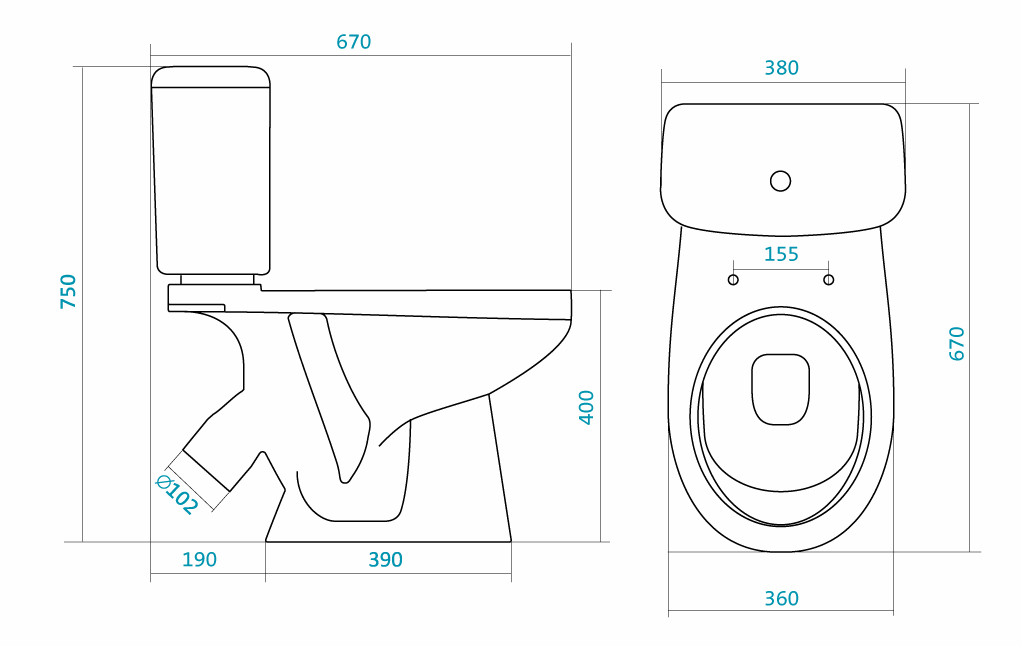 670
750
400
Ø102
190
390
380
155
670
360