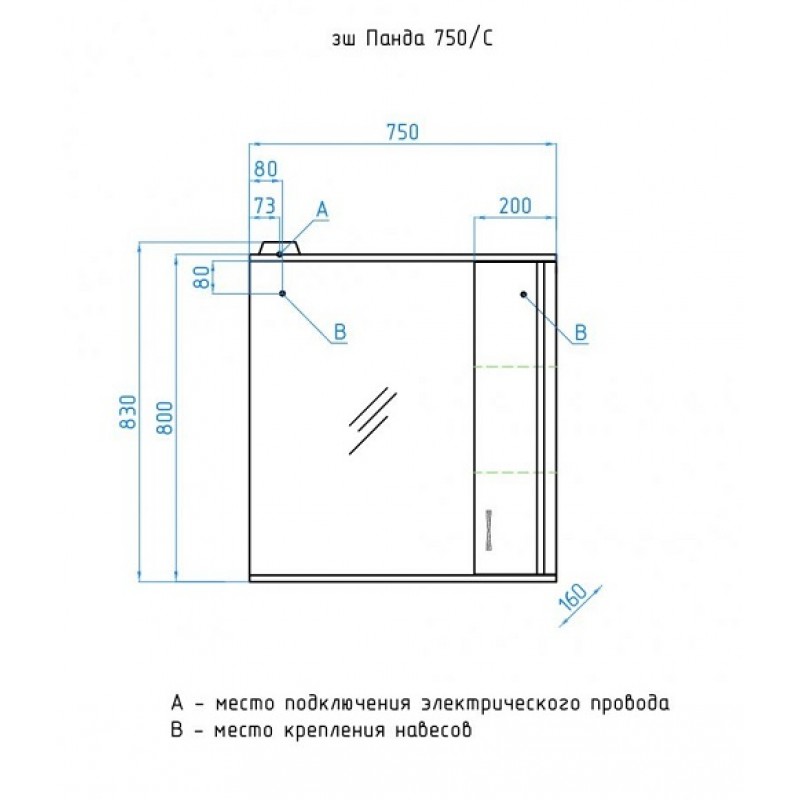 зш Панда 750/С

750

80

73

A

200

80

B

B

830

800

160

A - место подключения электрического провода
B - место крепления навесов