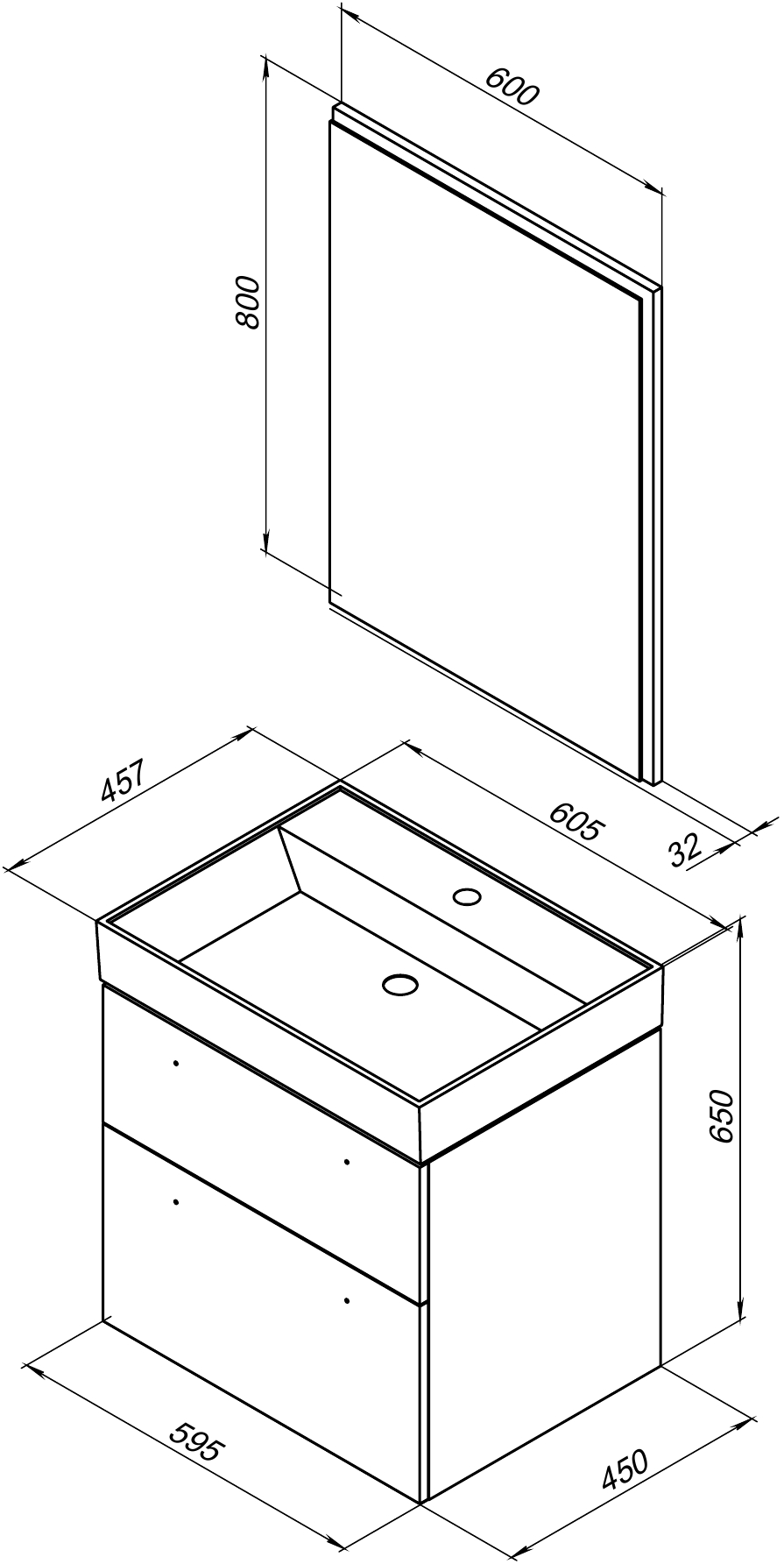 600

800

457

605

32

650

595

450