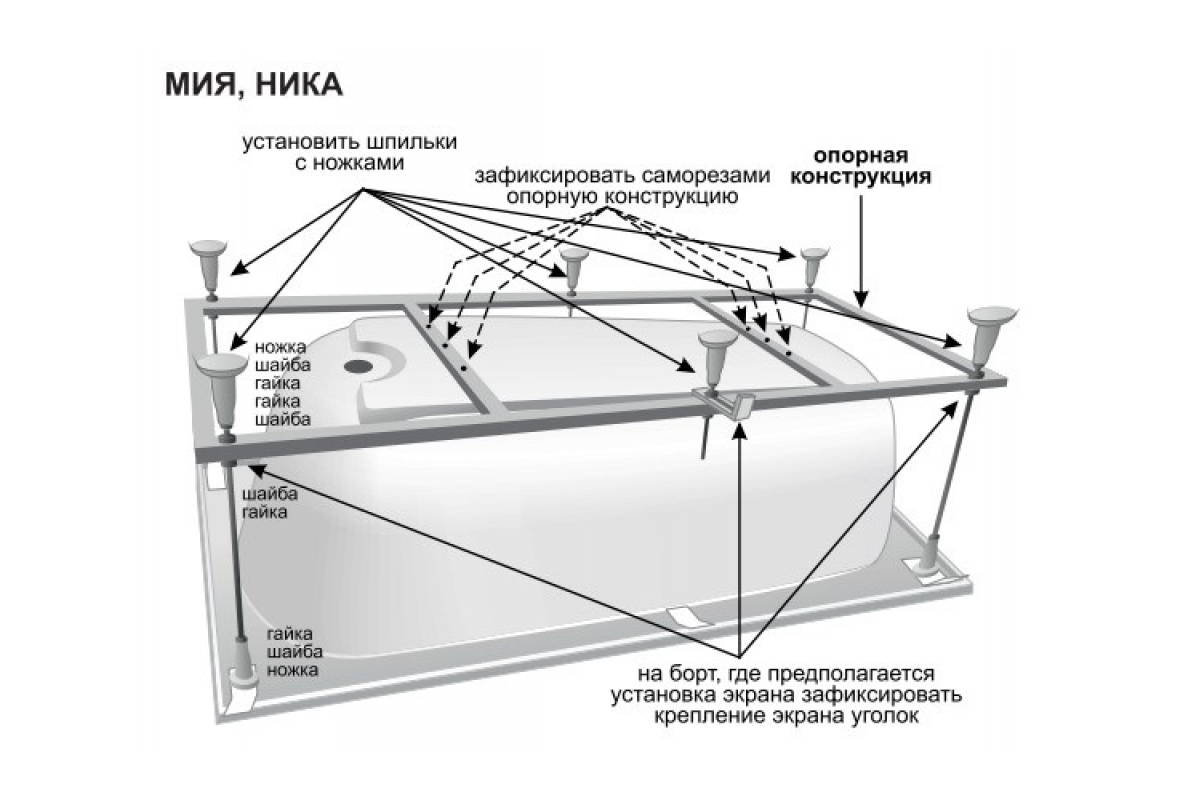 МИЯ, НИКА

установить шпильки с ножками

зафиксировать саморезами опорную конструкцию

опорная конструкция

ножка
шайба
гайка
гайка
шайба

шайба
гайка

гайка
шайба
ножка

на борт, где предполагается установка экрана зафиксировать крепление экрана уголок