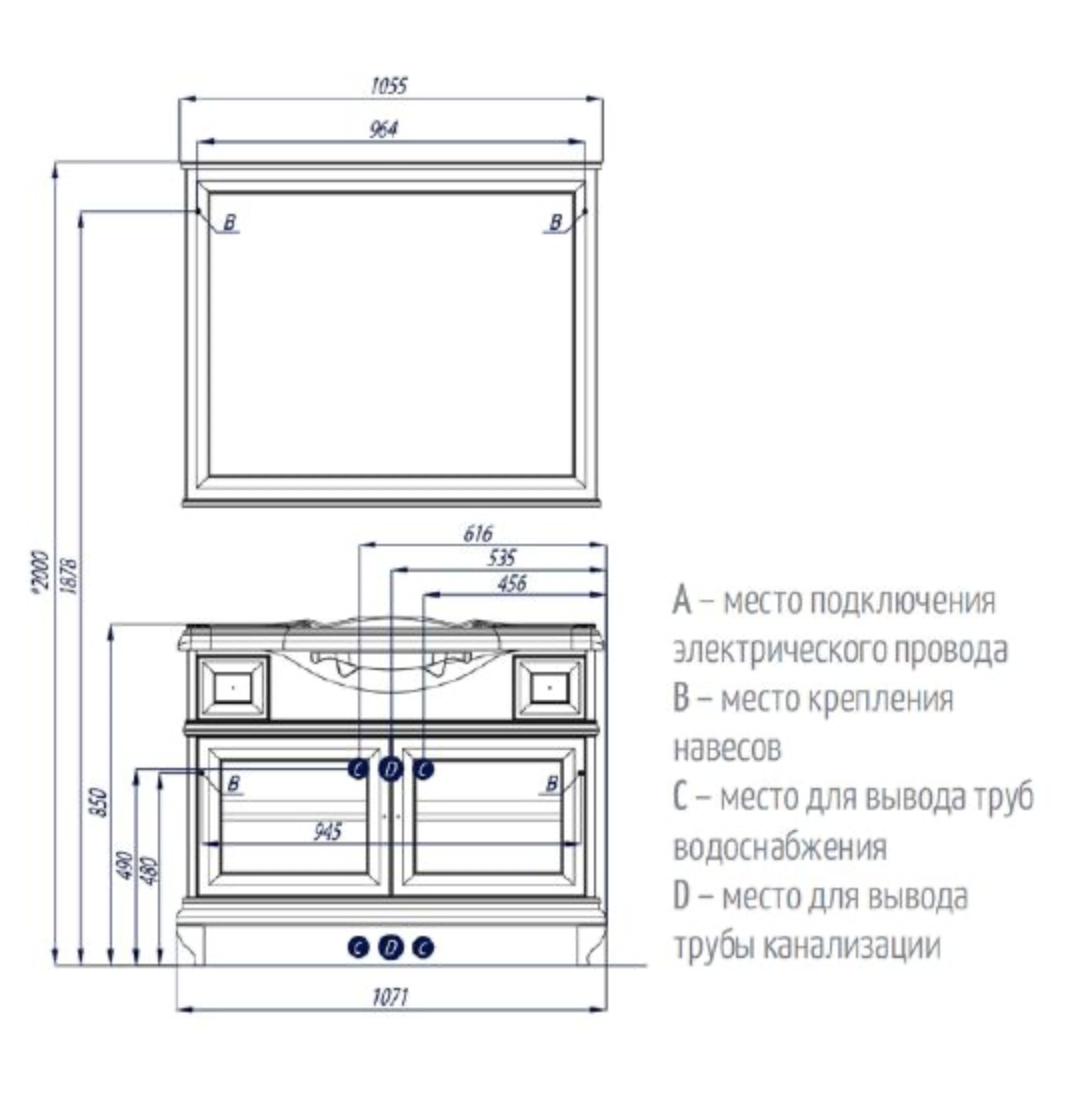 1055
964
B
B
*2000
1878
616
535
456
850
490
480
C
D
C
B
B
945
C
D
C
1071

A – место подключения электрического провода
B – место крепления навесов
C – место для вывода труб водоснабжения
D – место для вывода трубы канализации